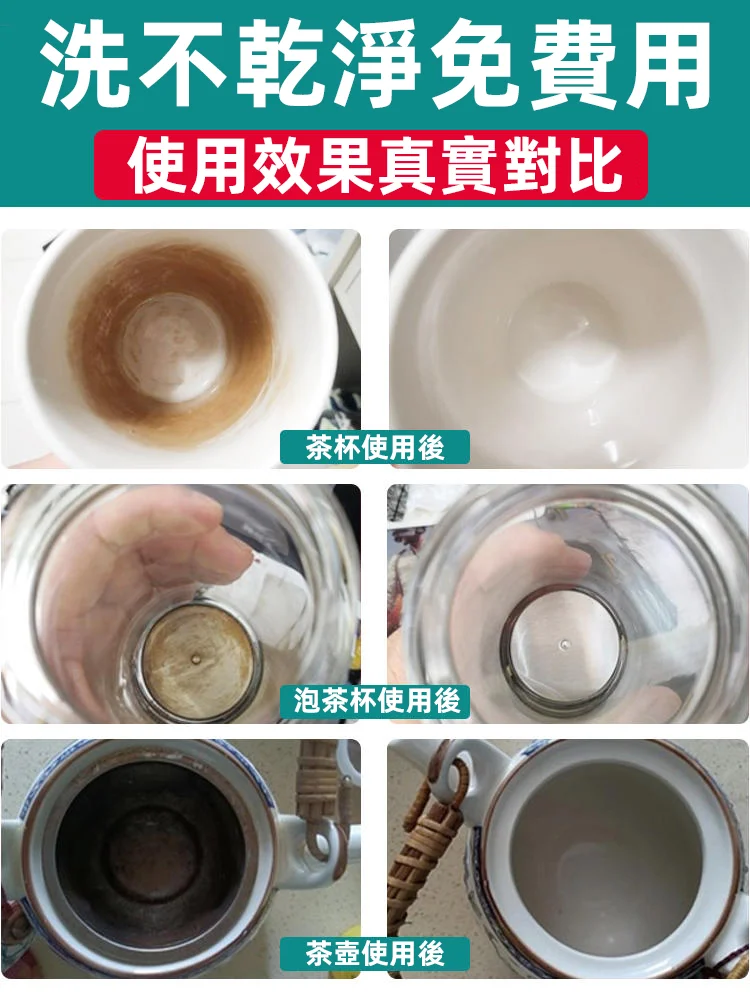 洗不乾淨免費用

使用效果真實對比

茶杯使用後

泡茶杯使用後

茶壺使用後